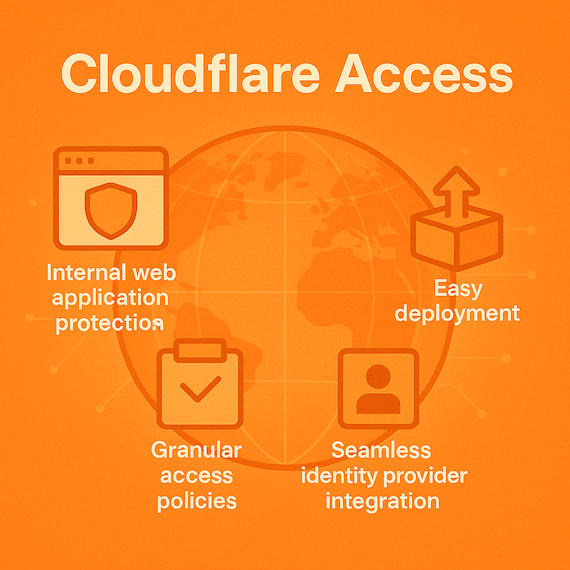 Cloudflare Access

Internal web application protection

Easy deployment

Granular access policies

Seamless identity provider integration